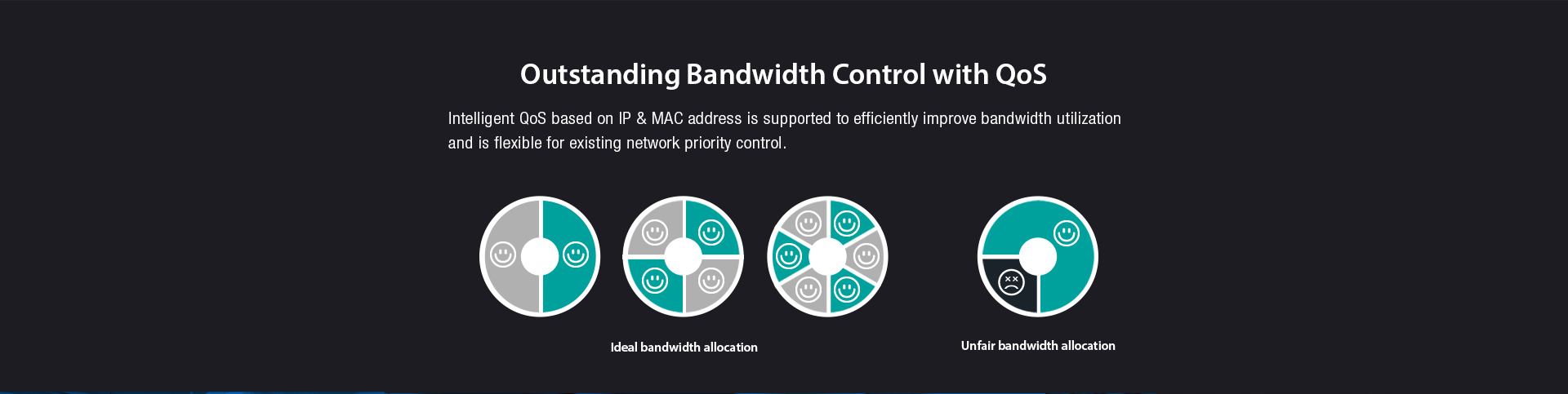 Outstanding Bandwidth Control with QoS

Intelligent QoS based on IP & MAC address is supported to efficiently improve bandwidth utilization and is flexible for existing network priority control.

Ideal bandwidth allocation

Unfair bandwidth allocation